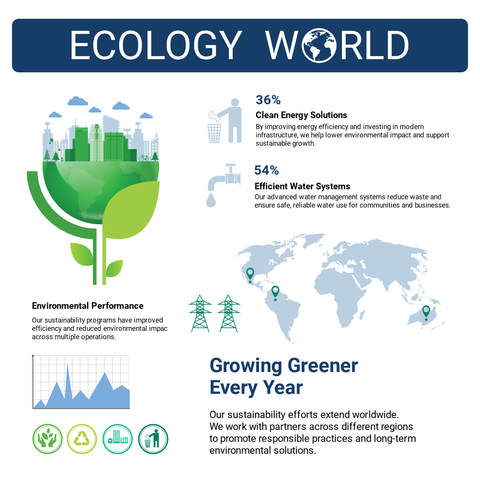 ECOLOGY WORLD

36%

Clean Energy Solutions

By improving energy efficiency and investing in modern infrastructure, we help lower environmental impact and support sustainable growth.

54%

Efficient Water Systems

Our advanced water management systems reduce waste and ensure safe, reliable water use for communities and businesses.

Environmental Performance

Our sustainability programs have improved efficiency and reduced environmental impac across multiple operations.

Growing Greener Every Year

Our sustainability efforts extend worldwide. We work with partners across different regions to promote responsible practices and long-term environmental solutions.