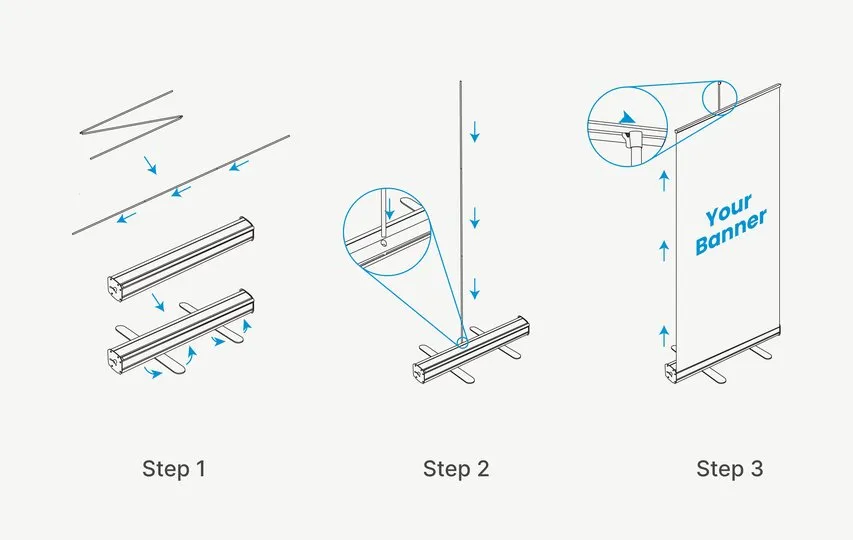 Your Banner

Step 1

Step 2

Step 3