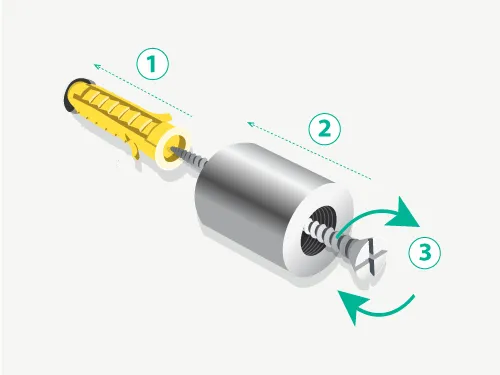 1
2
3