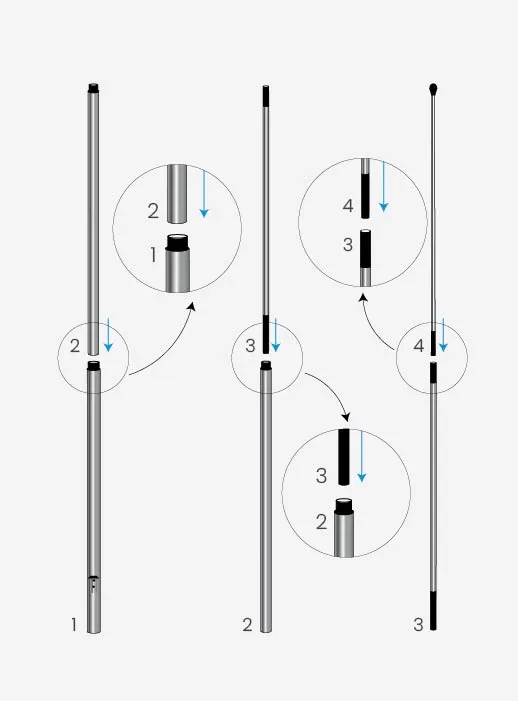 2
1
2
1
3
3
2
2
4
3
4
3